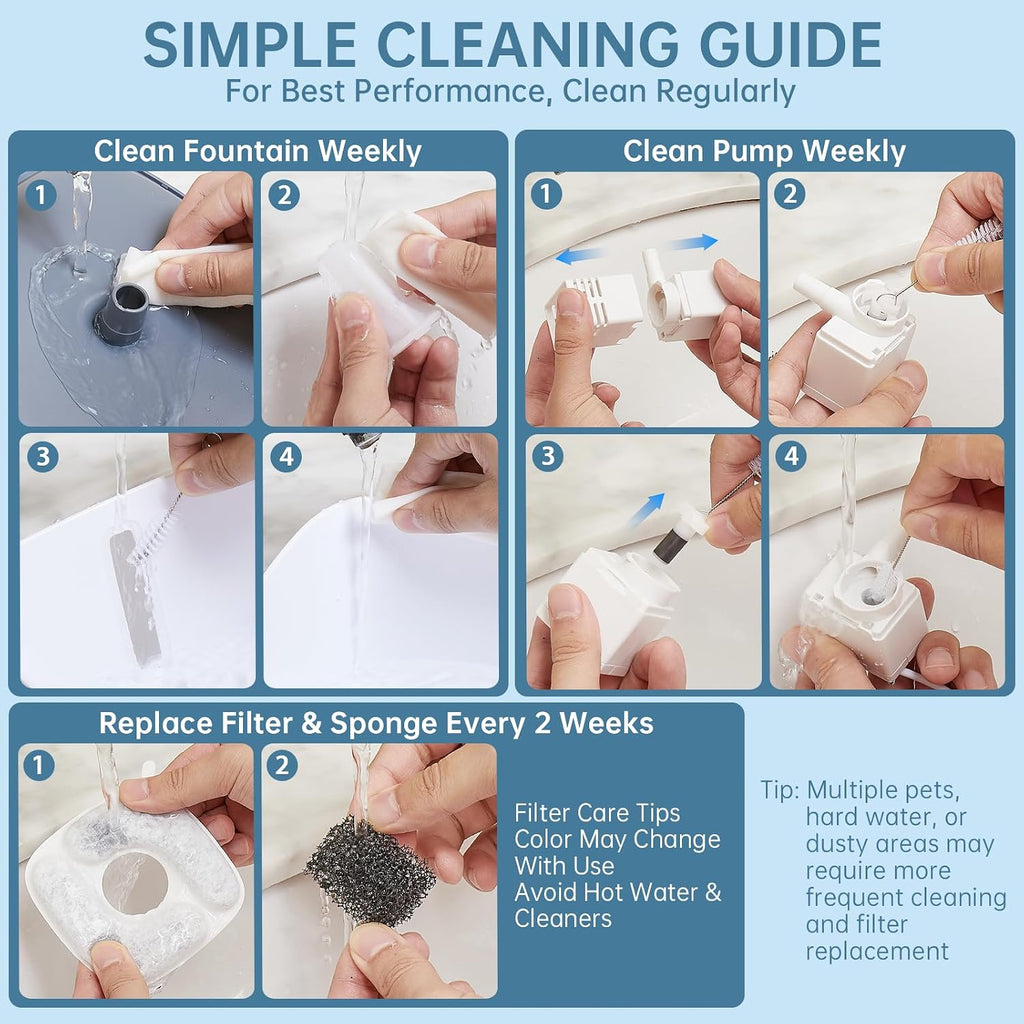 SIMPLE CLEANING GUIDE
For Best Performance, Clean Regularly

Clean Fountain Weekly

1

2

3

4

Clean Pump Weekly

1

2

3

4

Replace Filter & Sponge Every 2 Weeks

1

2

Filter Care Tips
Color May Change With Use
Avoid Hot Water & Cleaners

Tip: Multiple pets, hard water, or dusty areas may require more frequent cleaning and filter replacement